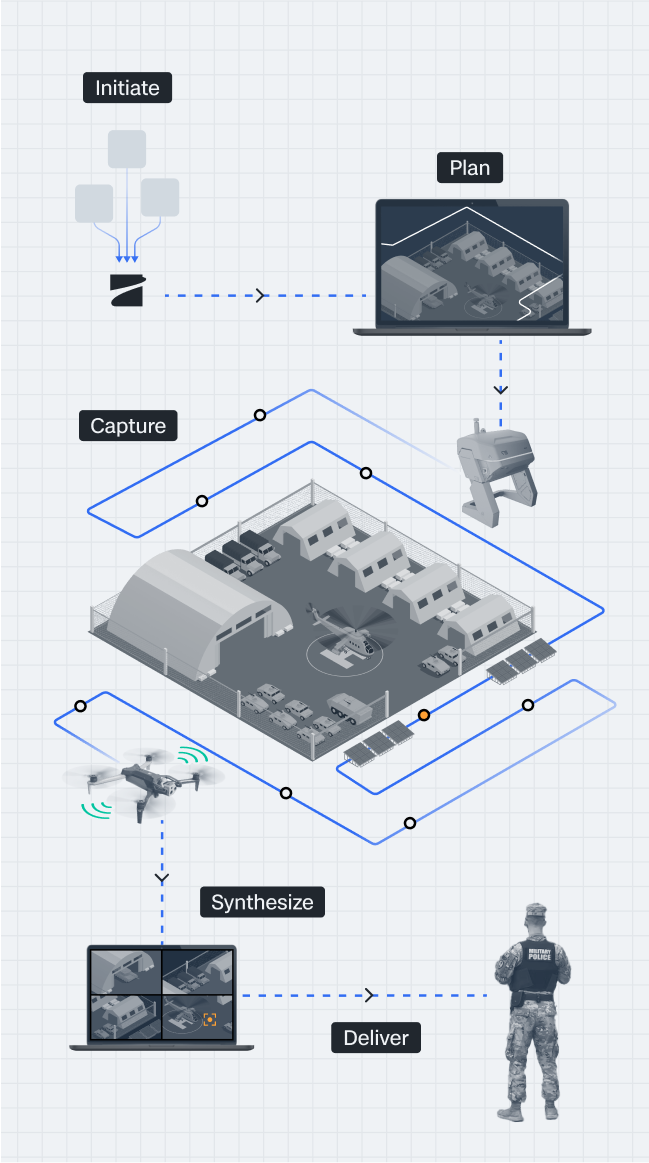 Initiate

Plan

Capture

Synthesize

Deliver

MILITARY POLICE